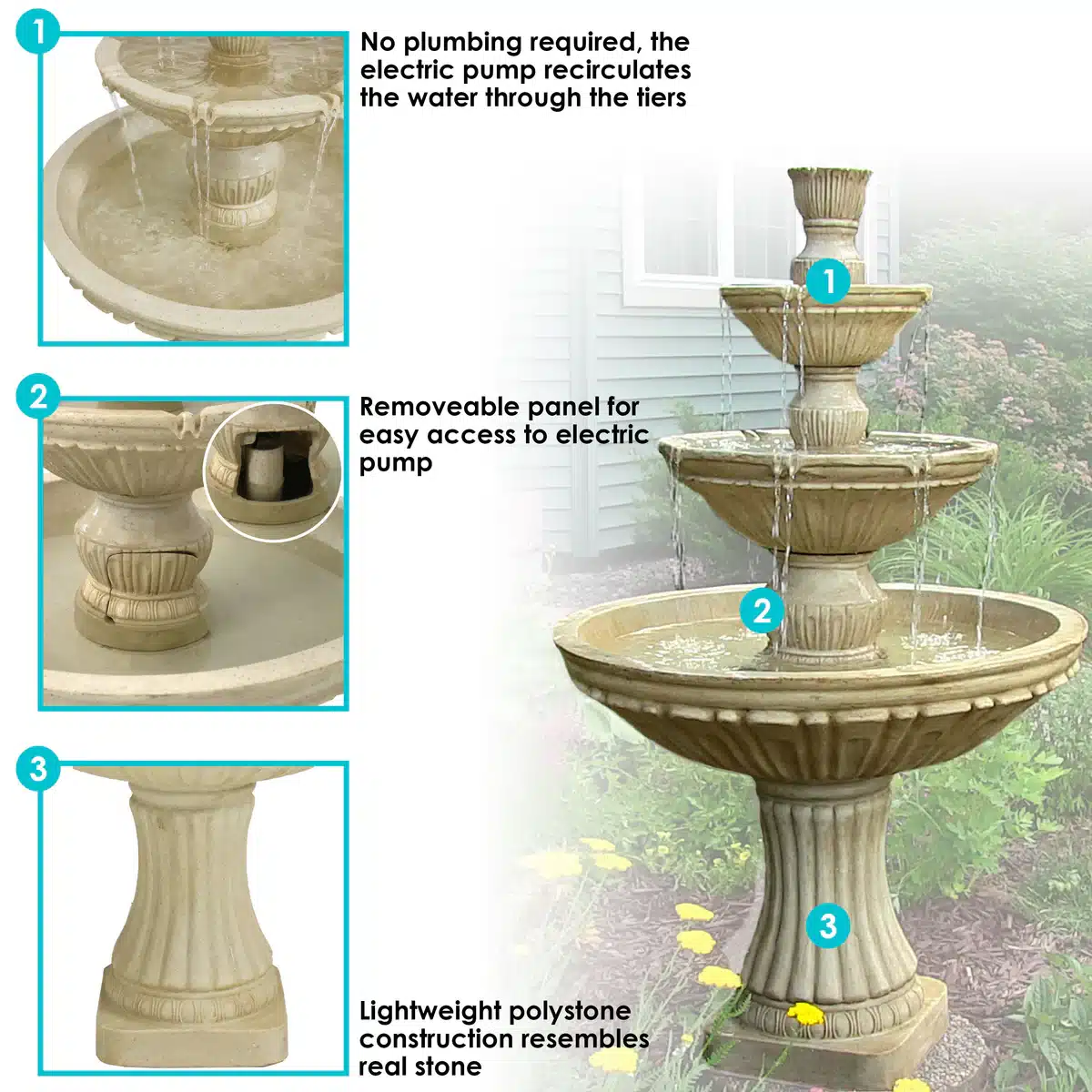 1

No plumbing required, the electric pump recirculates the water through the tiers

2

Removeable panel for easy access to electric pump

3

Lightweight polystone construction resembles real stone

1

2

3